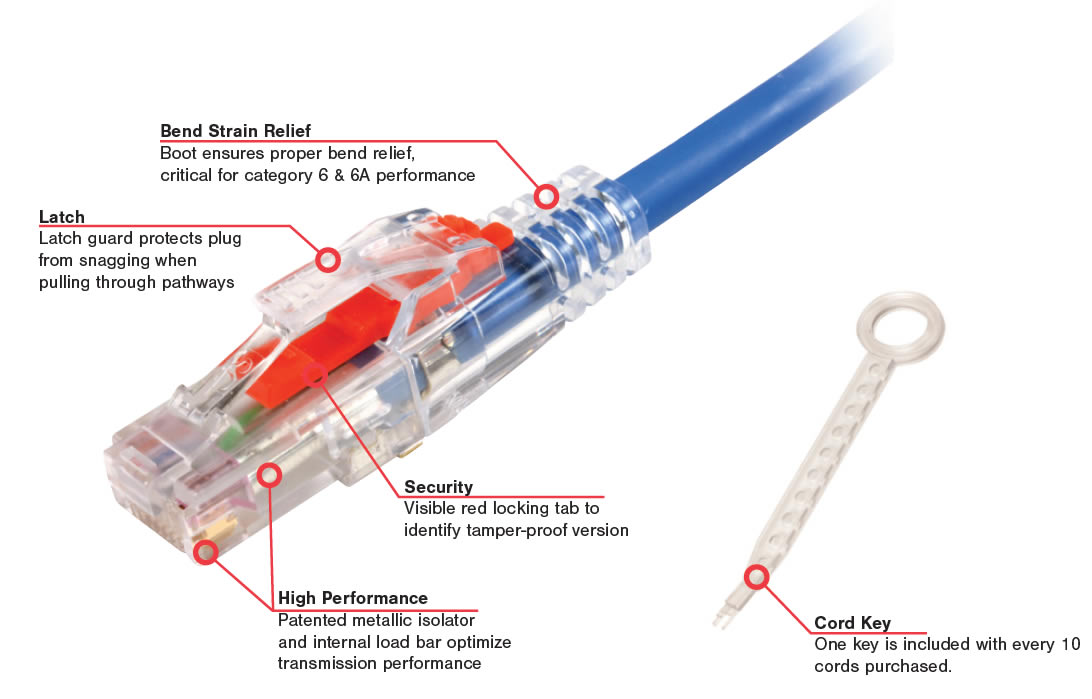 Bend Strain Relief
Boot ensures proper bend relief, critical for category 6 & 6A performance

Latch
Latch guard protects plug from snagging when pulling through pathways

Security
Visible red locking tab to identify tamper-proof version

High Performance
Patented metallic isolator and internal load bar optimize transmission performance

Cord Key
One key is included with every 10 cords purchased.